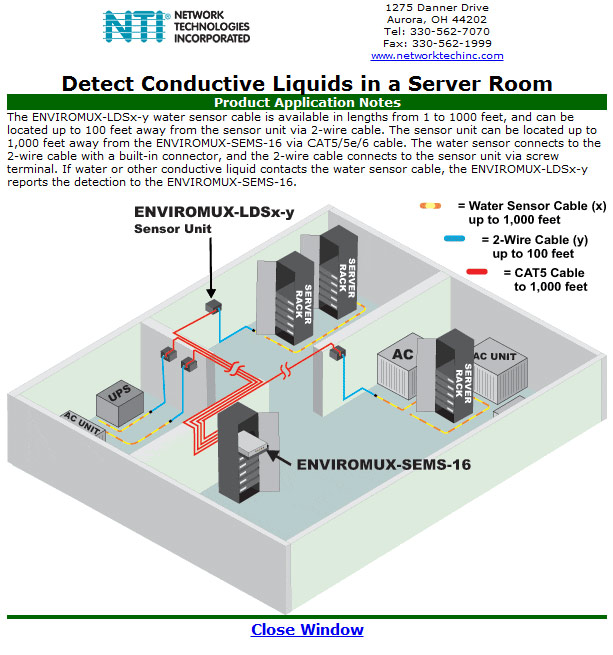 NTI® NETWORK TECHNOLOGIES INCORPORATED

1275 Danner Drive
Aurora, OH 44202
Tel: 330-562-7070
Fax: 330-562-1999
www.networktechinc.com

Detect Conductive Liquids in a Server Room

Product Application Notes

The ENVIROMUX-LDSx-y water sensor cable is available in lengths from 1 to 1000 feet, and can be located up to 100 feet away from the sensor unit via 2-wire cable. The sensor unit can be located up to 1,000 feet away from the ENVIROMUX-SEMS-16 via CAT5/5e/6 cable. The water sensor connects to the 2-wire cable with a built-in connector, and the 2-wire cable connects to the sensor unit via screw terminal. If water or other conductive liquid contacts the water sensor cable, the ENVIROMUX-LDSx-y reports the detection to the ENVIROMUX-SEMS-16.

ENVIROMUX-LDSx-y
Sensor Unit

= Water Sensor Cable (x) up to 1,000 feet
= 2-Wire Cable (y) up to 100 feet
= CAT5 Cable to 1,000 feet

SERVER RACK
SERVER RACK
AC
AC UNIT
SERVER RACK
UPS
AC UNIT

ENVIROMUX-SEMS-16

Close Window